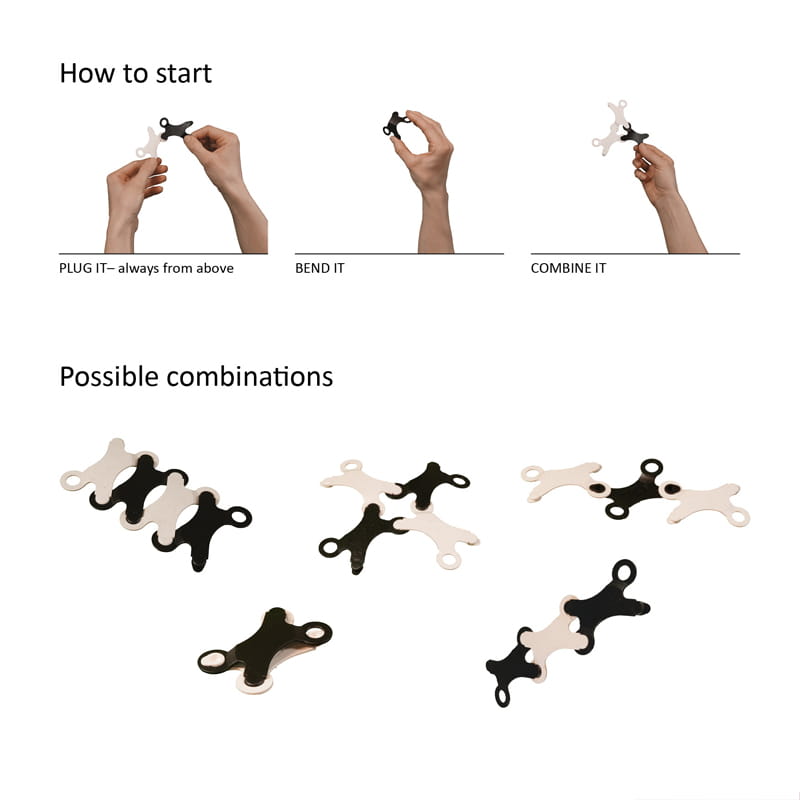 How to start

PLUG IT– always from above

BEND IT

COMBINE IT

Possible combinations